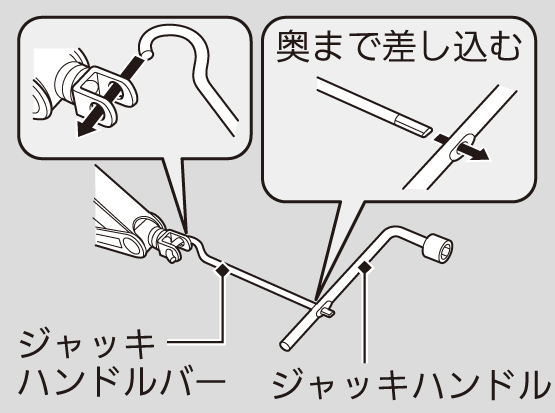 奥まで差し込む

ジャッキ
ハンドルバー

ジャッキハンドル