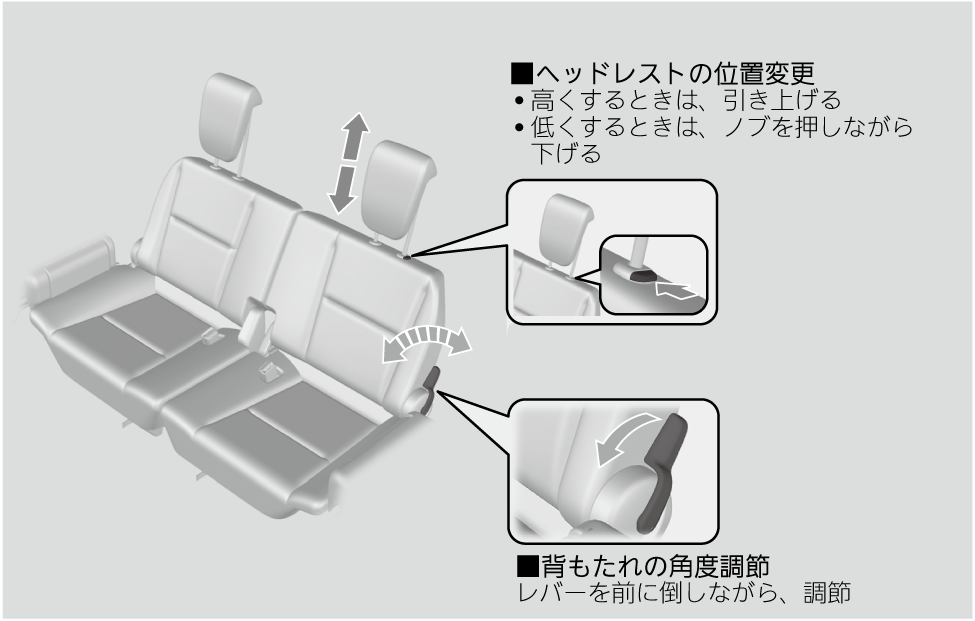 ■ヘッドレストの位置変更
• 高くするときは、引き上げる
• 低くするときは、ノブを押しながら下げる

■背もたれの角度調節
レバーを前に倒しながら、調節