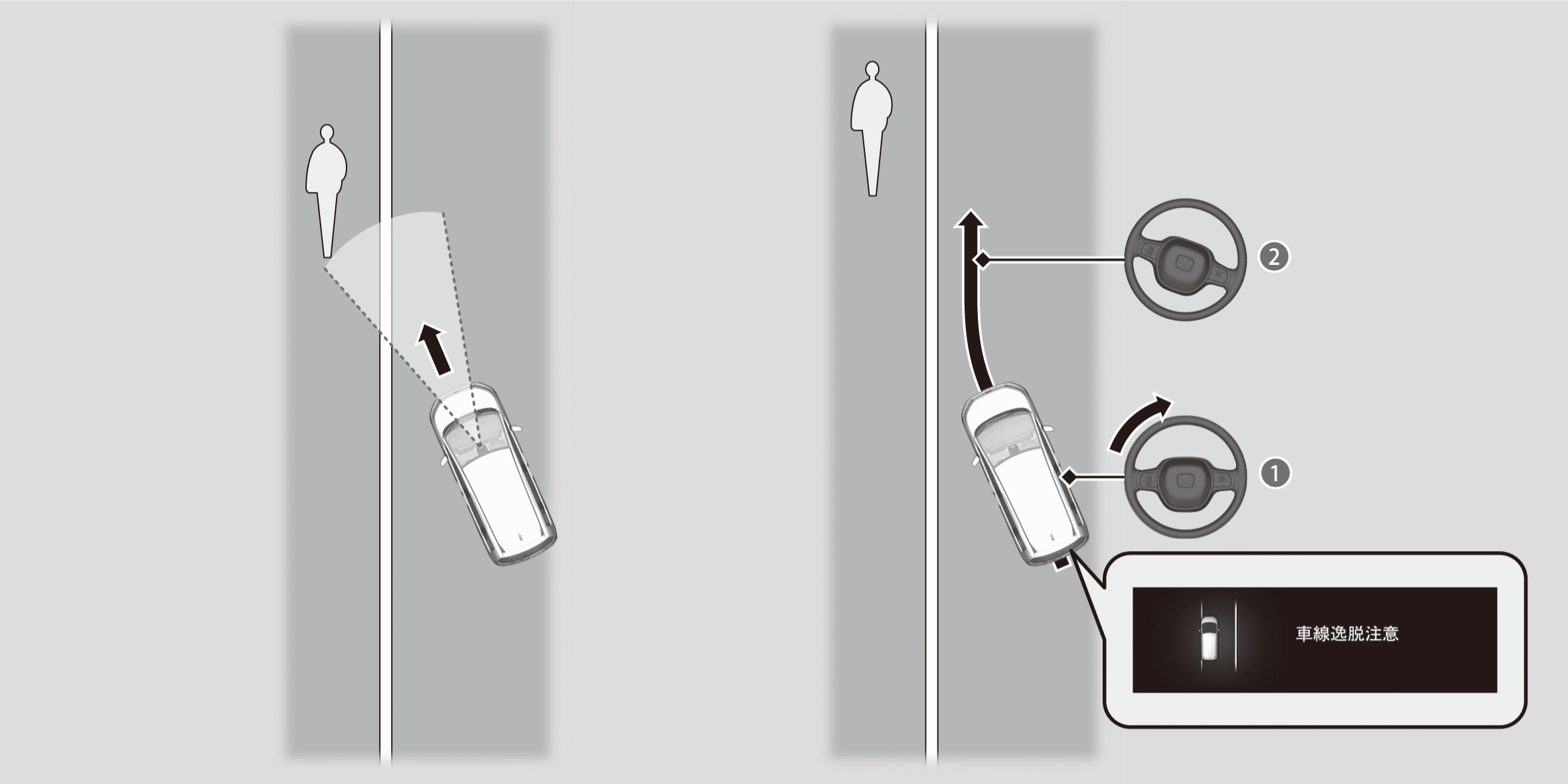 2

1

車線逸脱注意