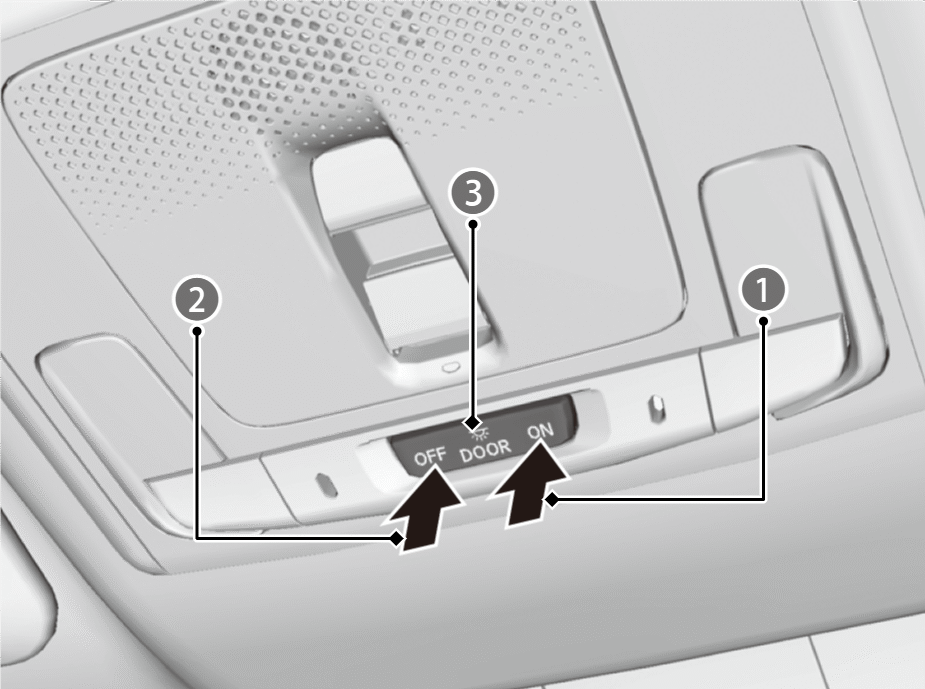 3
2
1
OFF DOOR ON