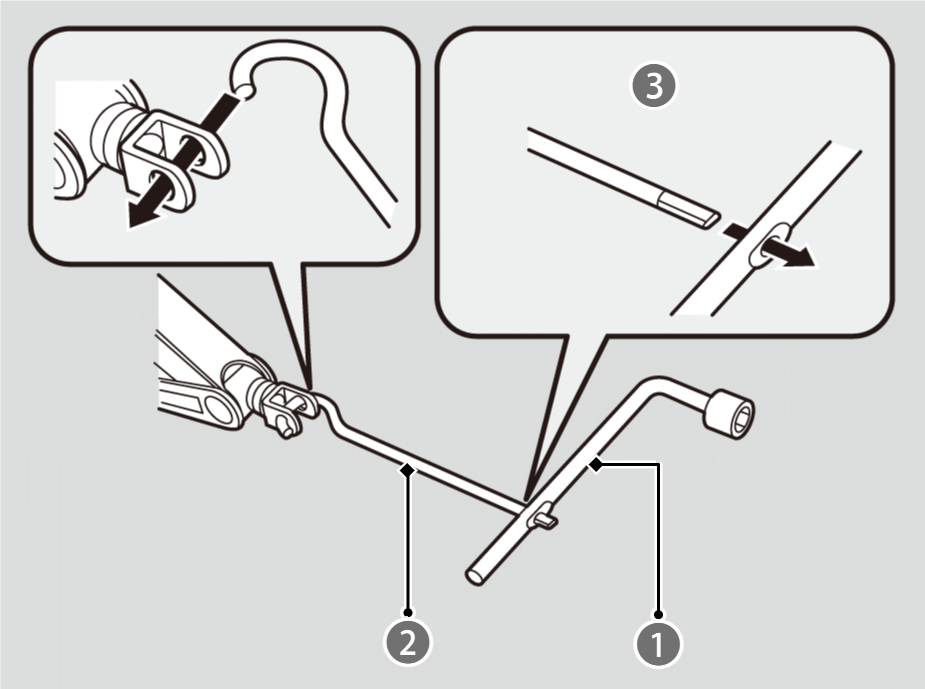 3

2

1