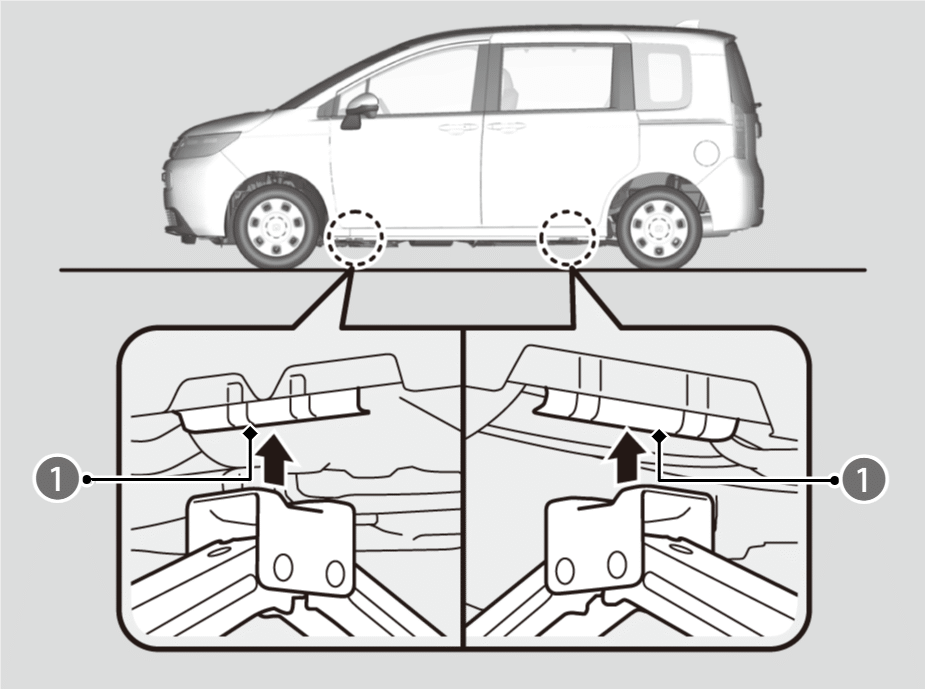 1
1