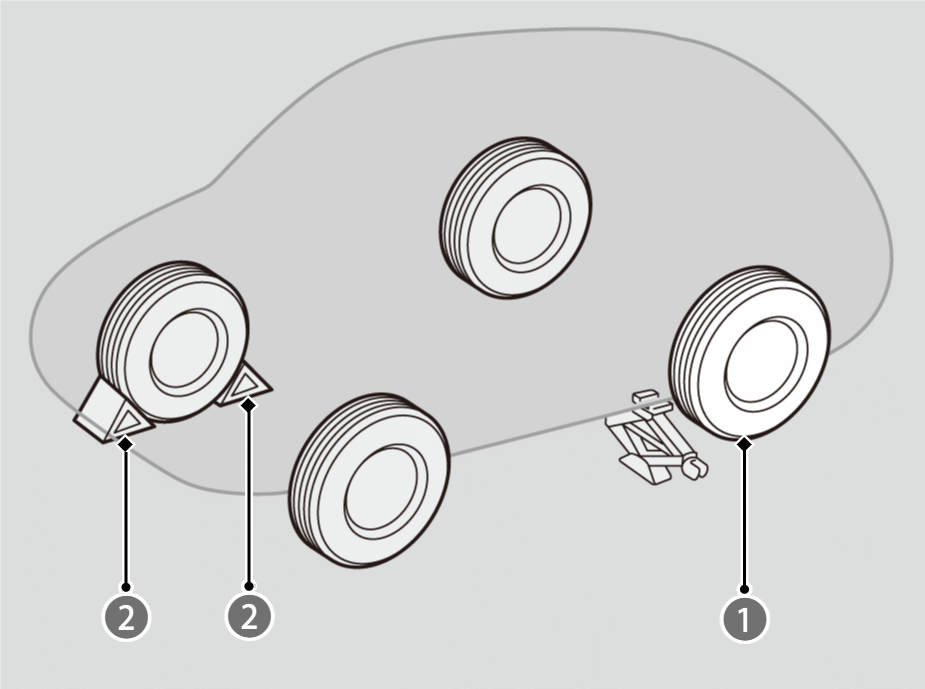 2
2
1