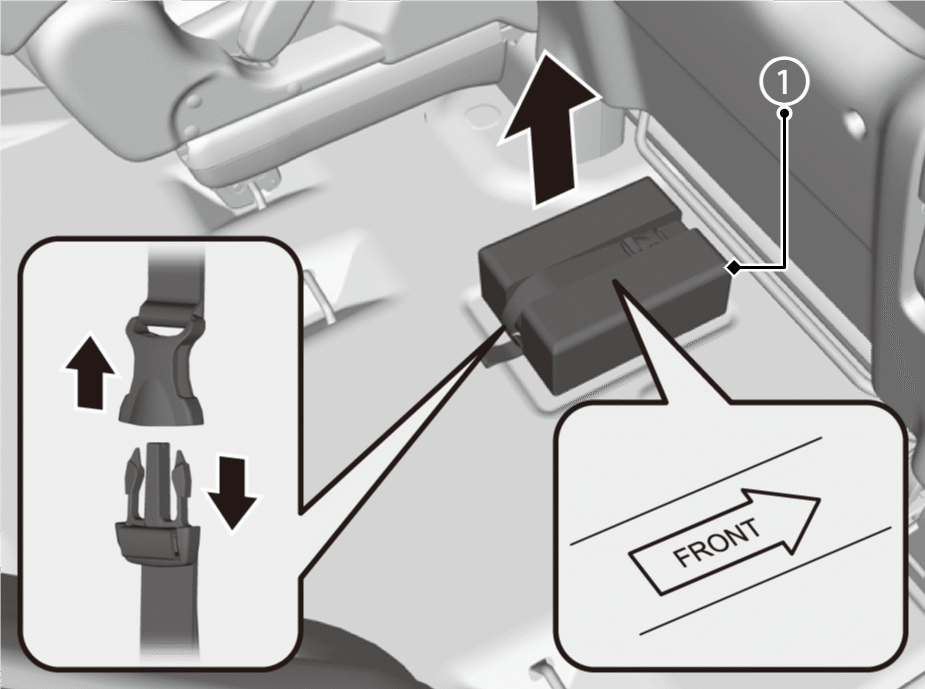 1

FRONT