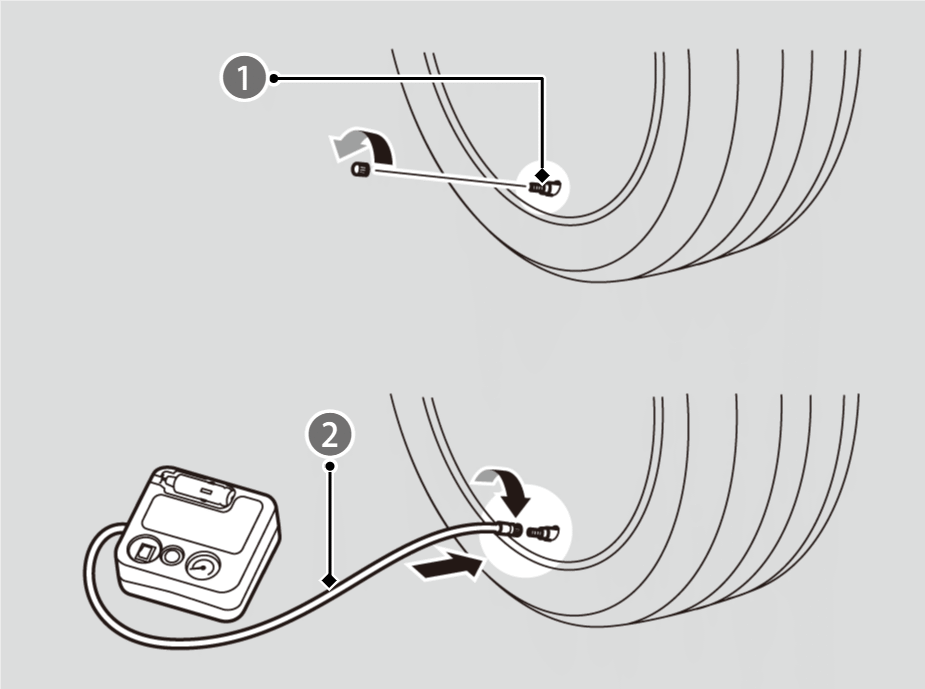 1

2