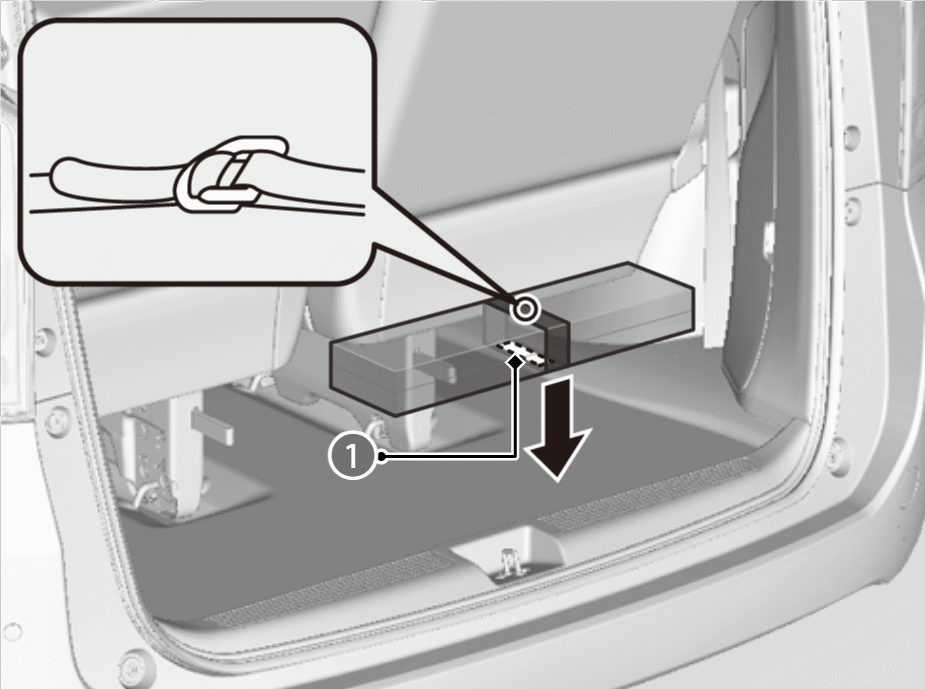 1