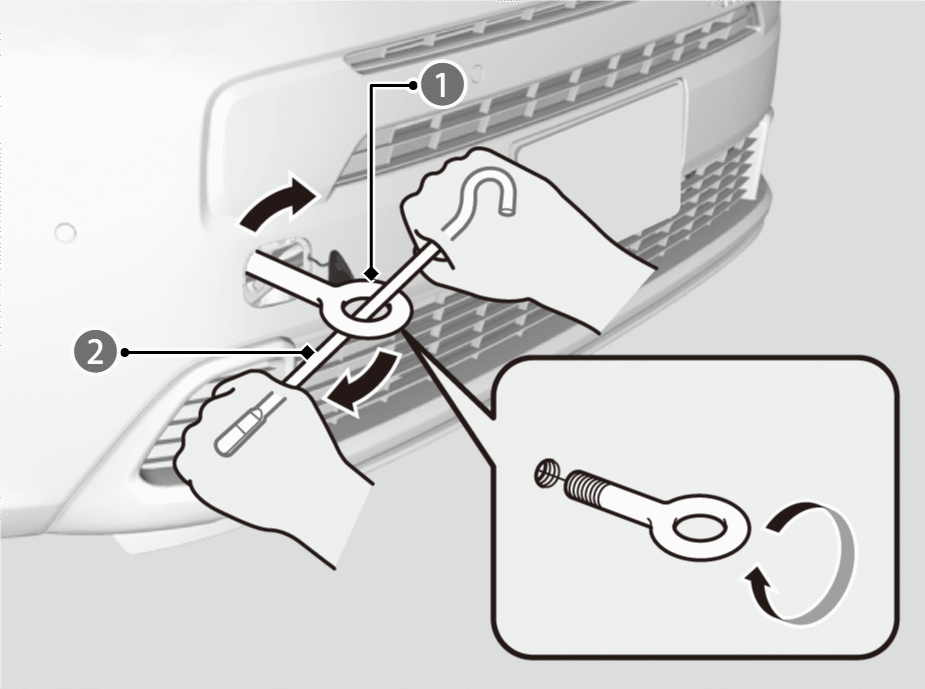 1
2