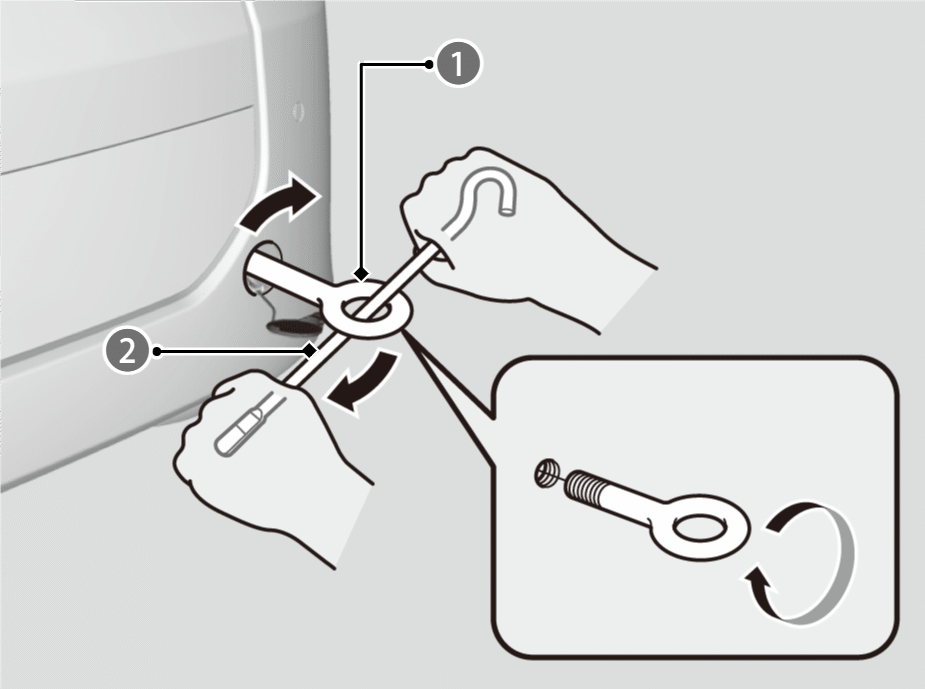 1
2