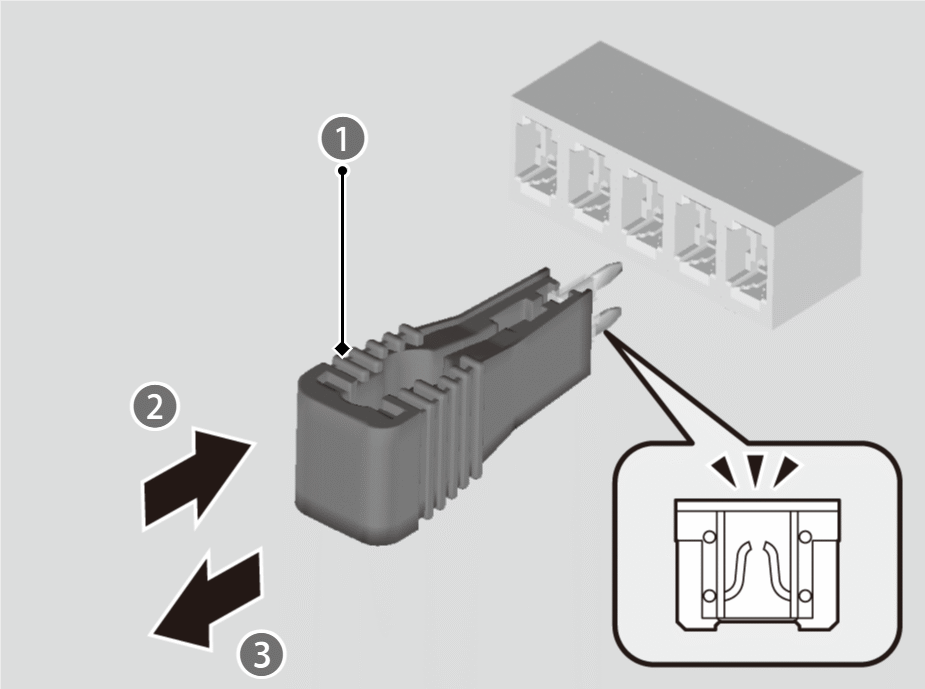 1
2
3