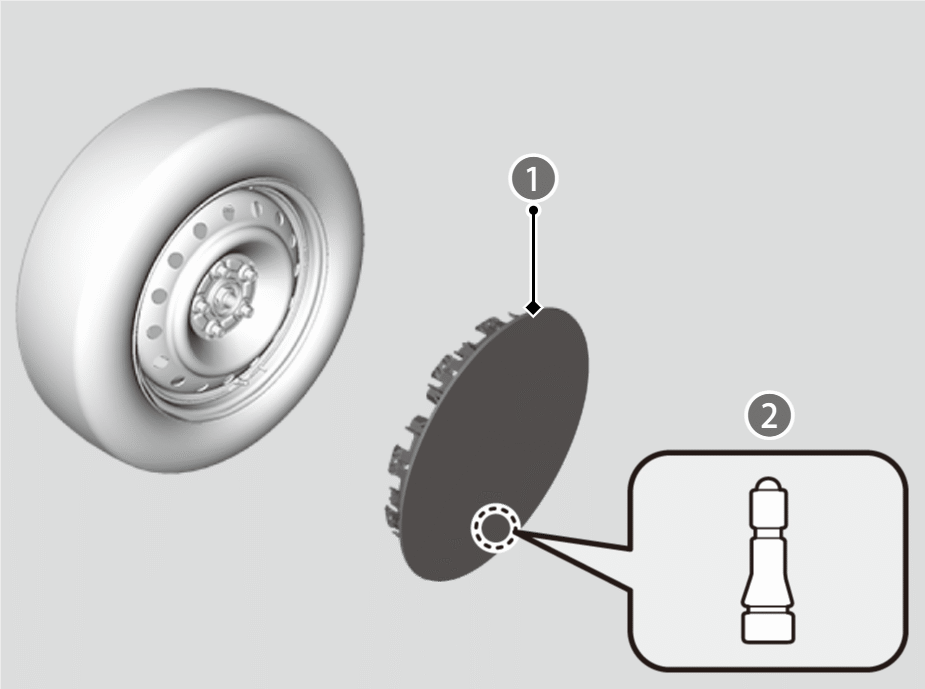 1
2