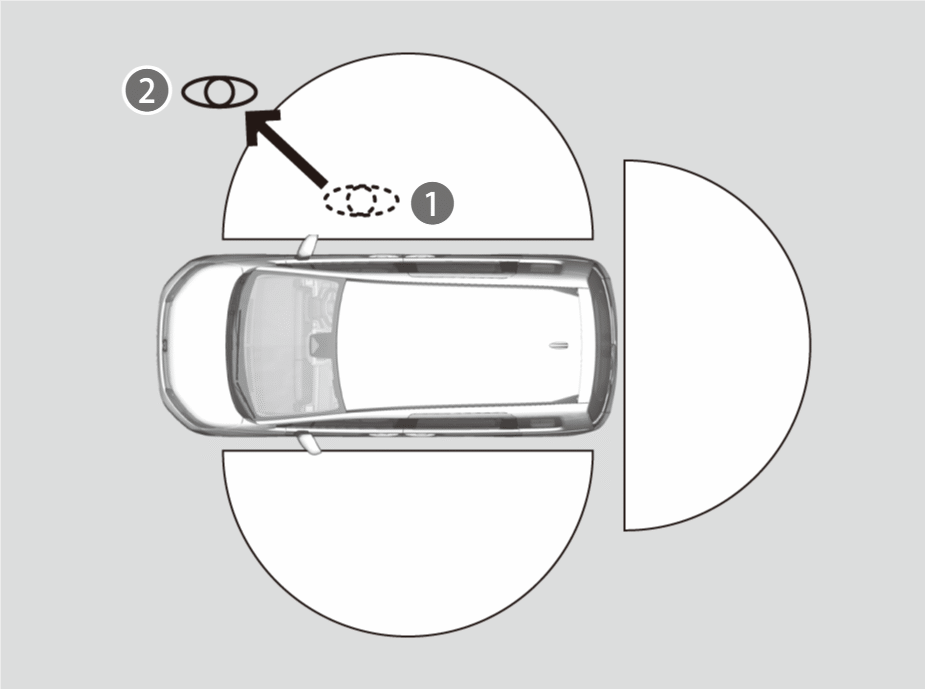 2
1