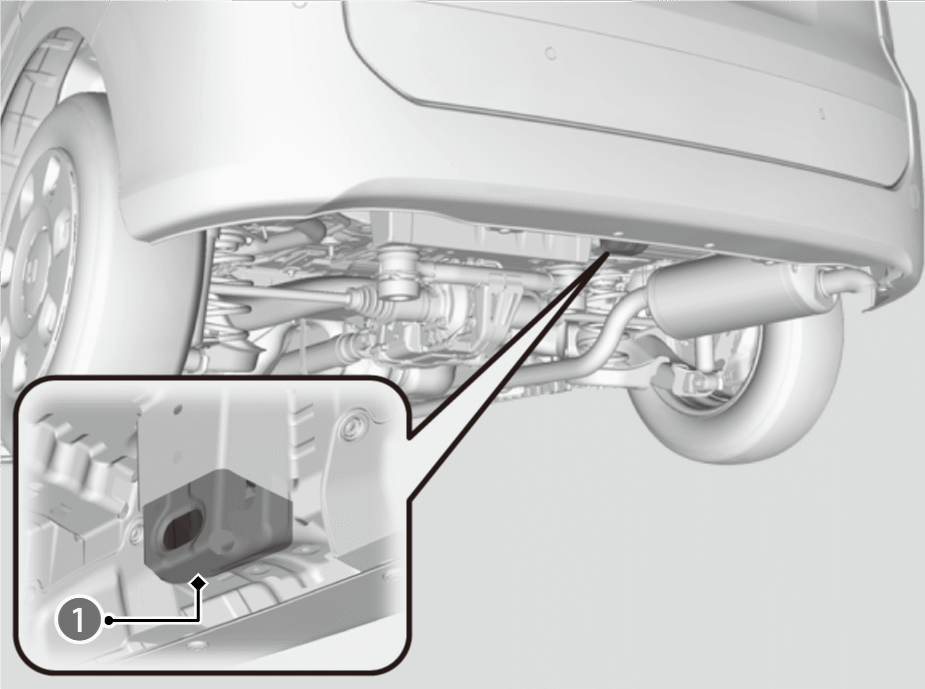 1