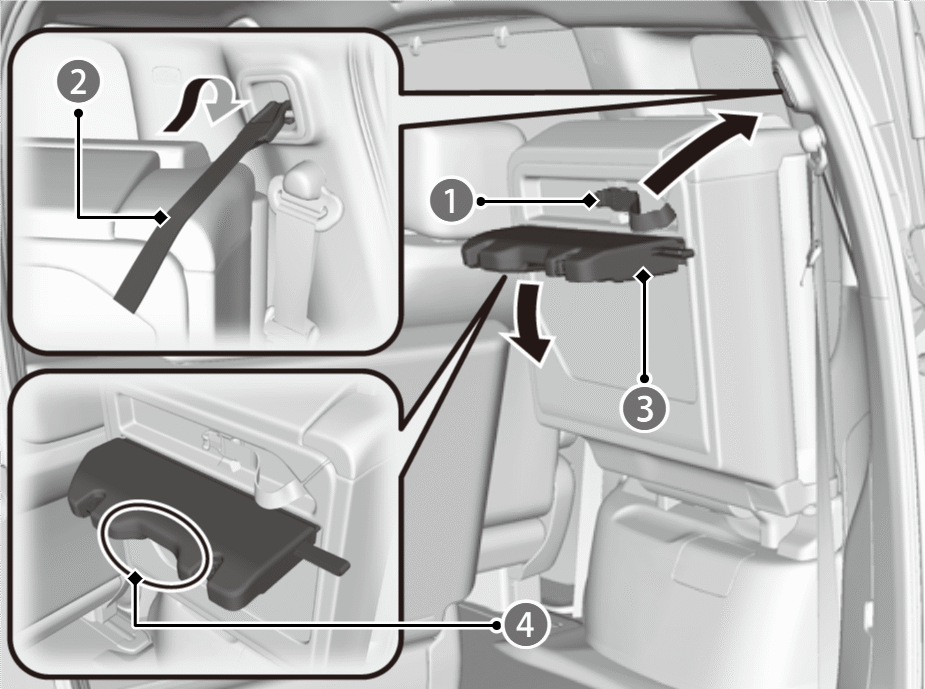 2
1
3
4