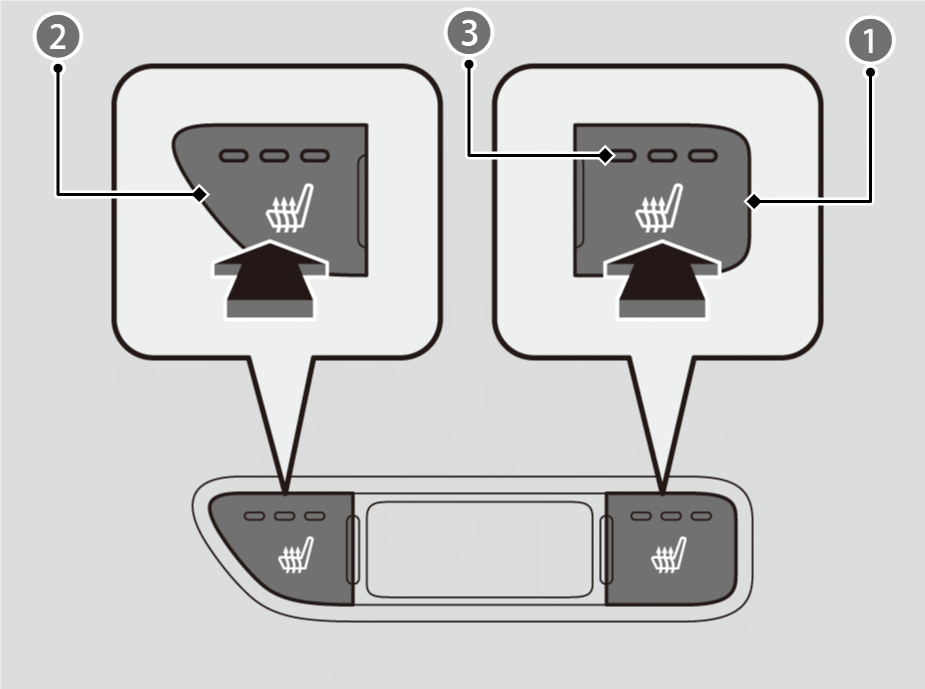 2
3
1