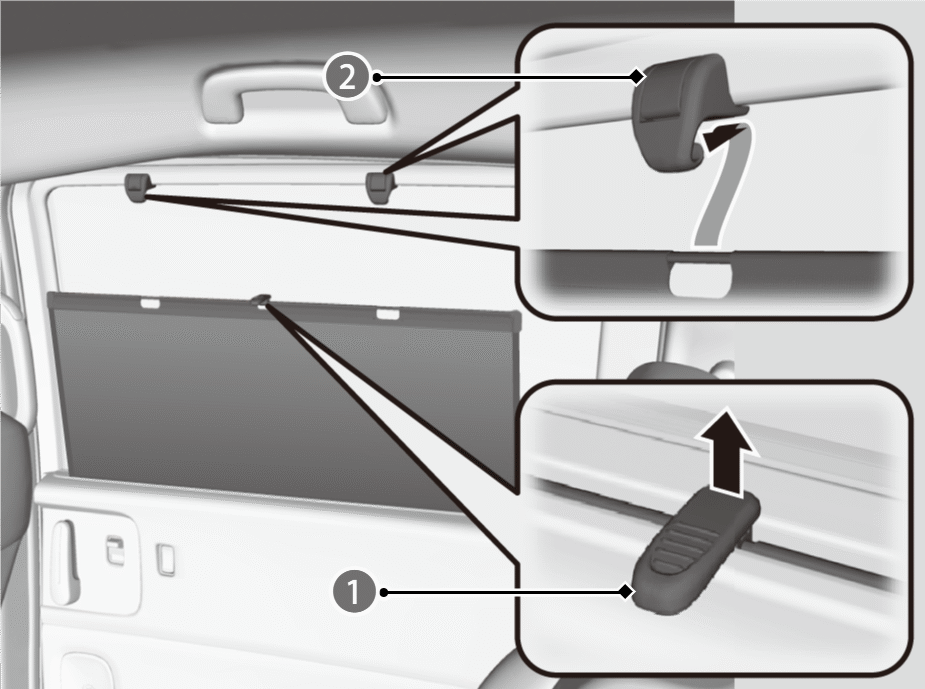 2

1