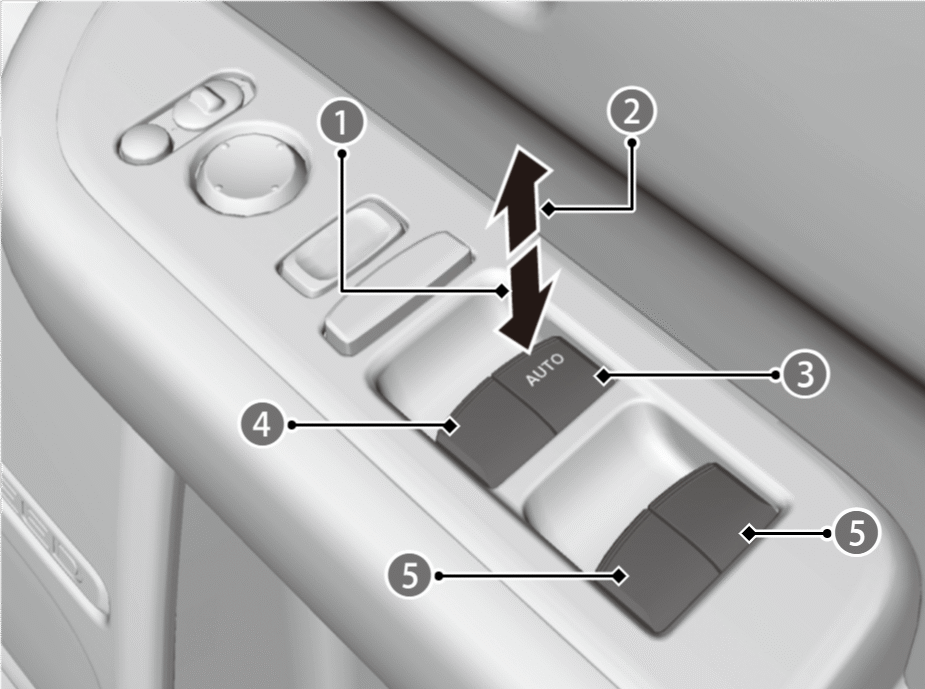 1
2
AUTO
3
4
5
5