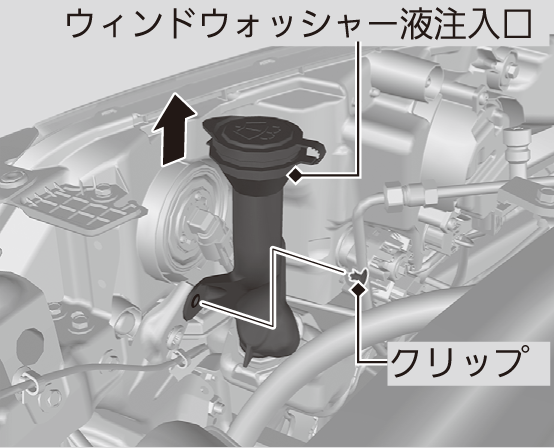 ウィンドウォッシャー液注入口

クリップ