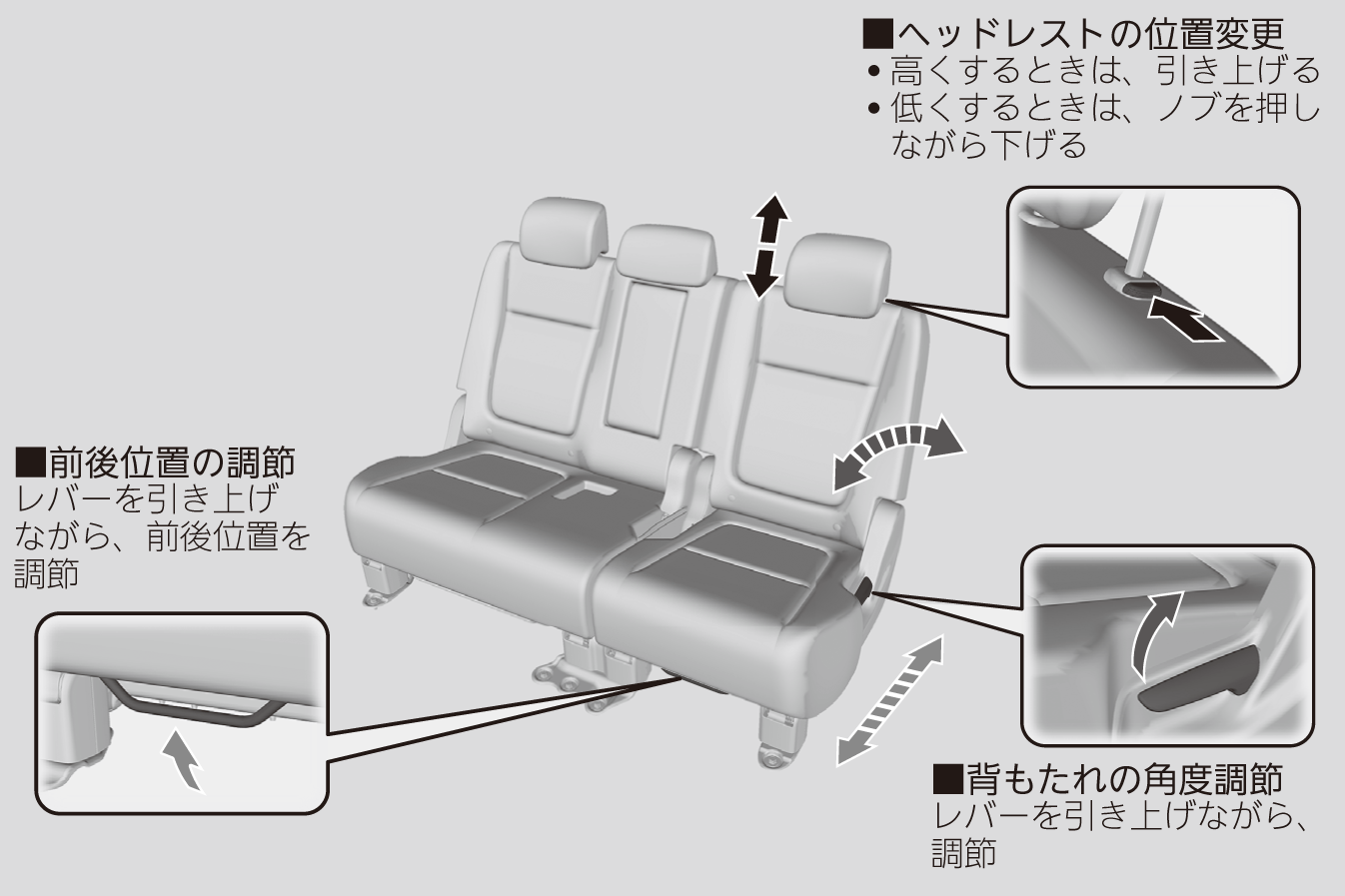 ■ヘッドレストの位置変更
• 高くするときは、引き上げる
• 低くするときは、ノブを押しながら下げる

■前後位置の調節
レバーを引き上げながら、前後位置を調節

■背もたれの角度調節
レバーを引き上げながら、調節