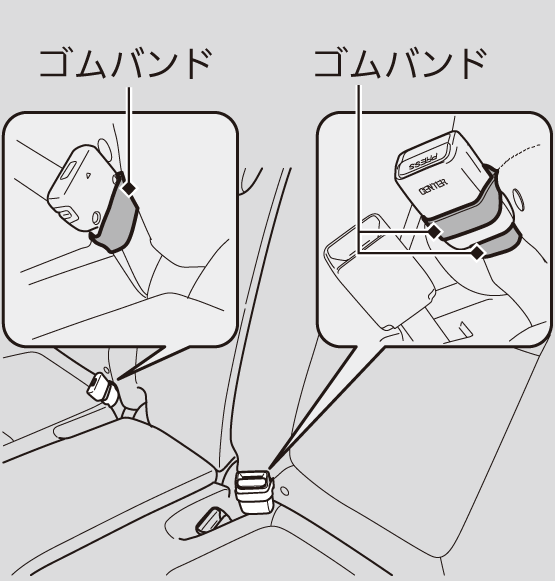 ゴムバンド

ゴムバンド

PRESS

CENTER