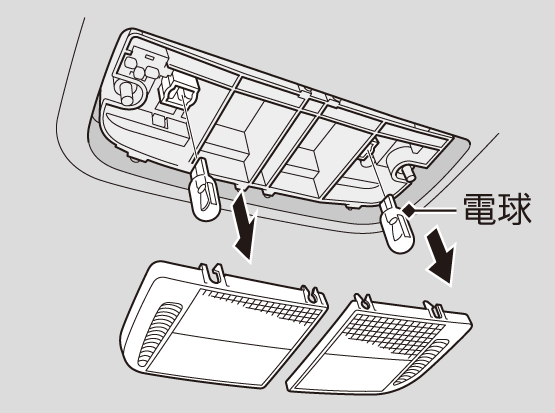 電球