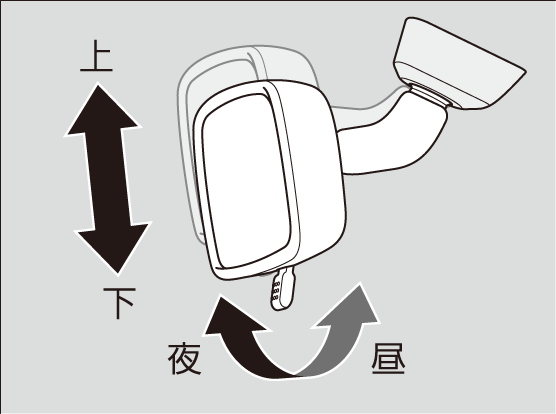 上
下
夜
昼