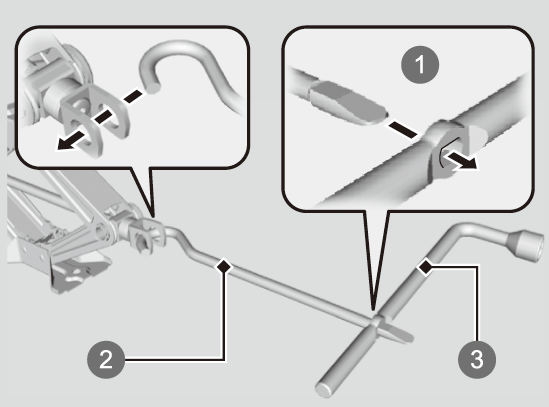 1

2

3