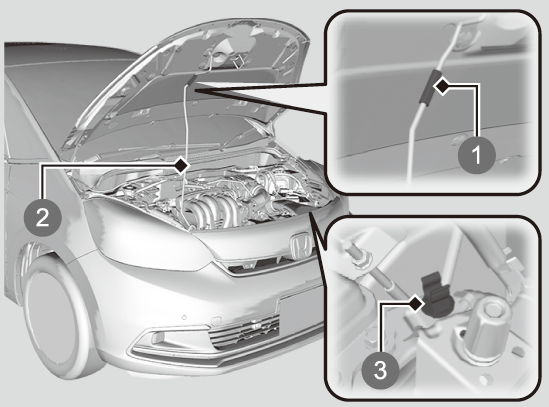 1

2

3