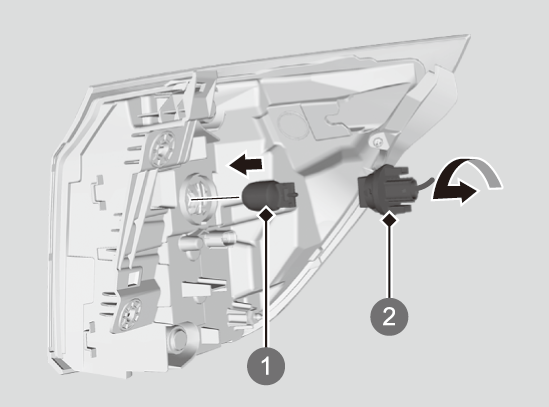 1
2