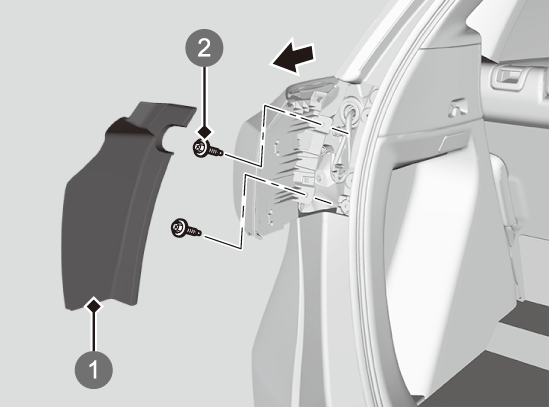 2

1