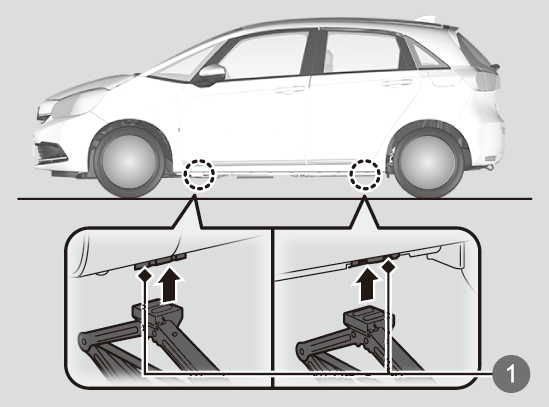 1