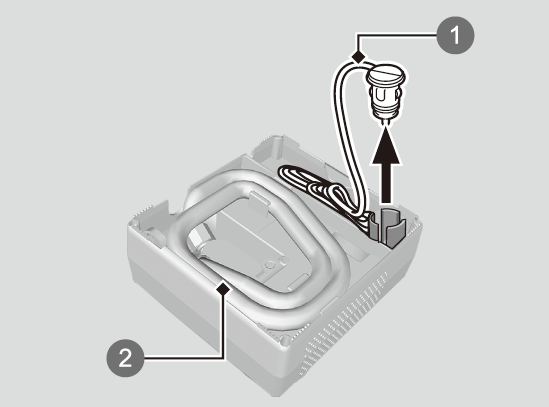 1
2