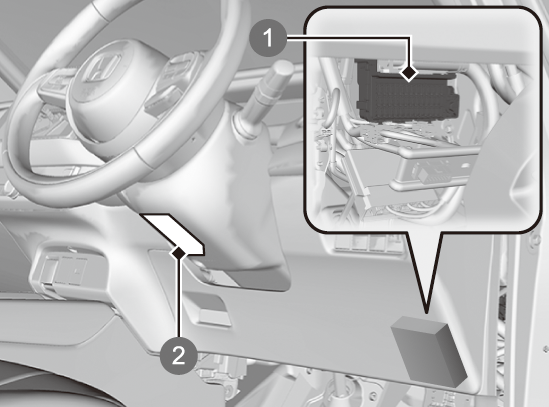 1

2