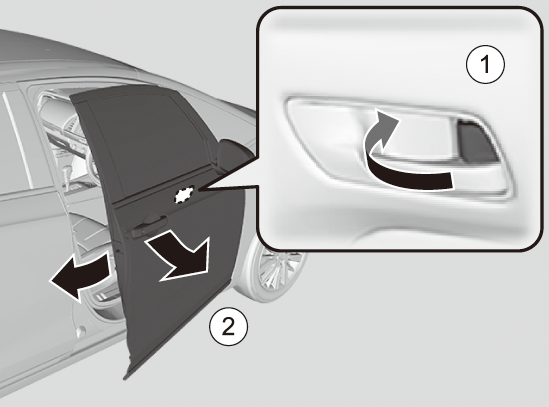 1

2