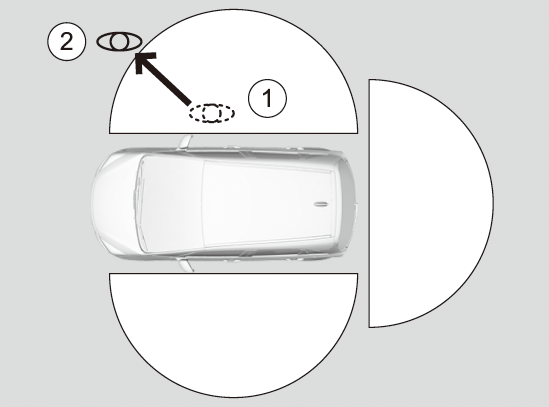 2
1