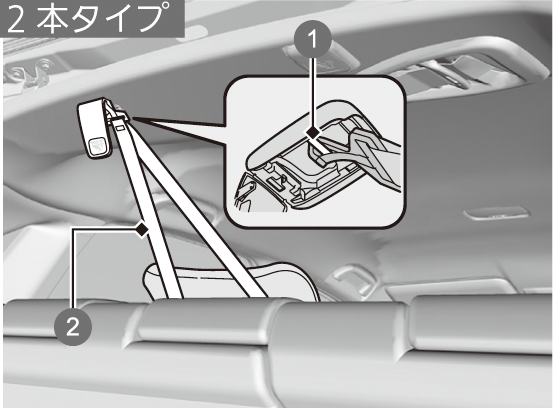 2 本タイプ

1

2