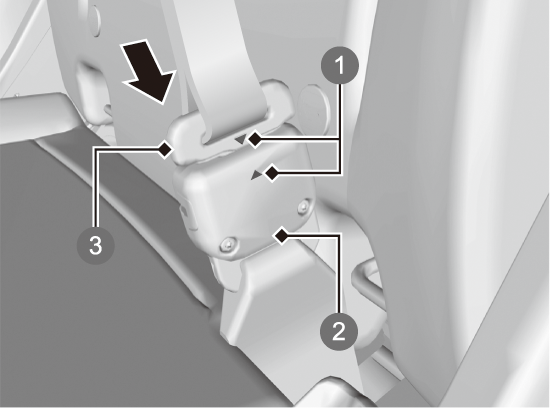 1
3
2