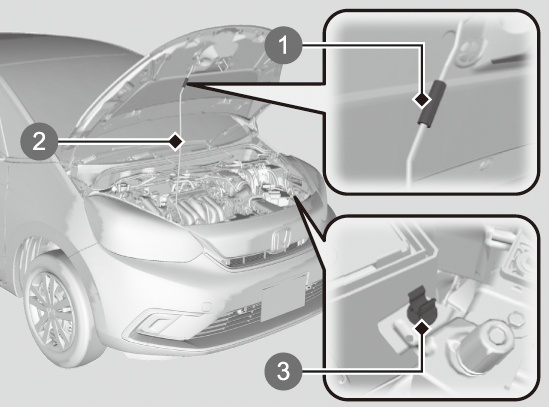 1
2
3