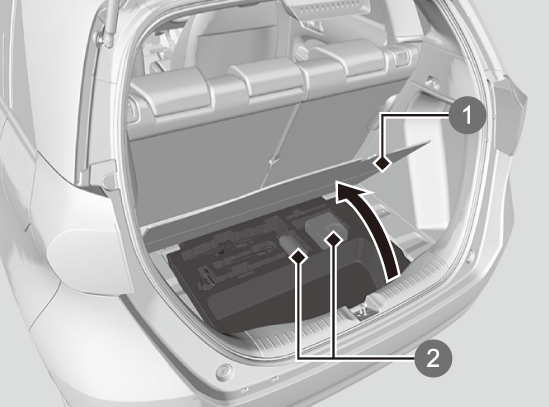 1
2