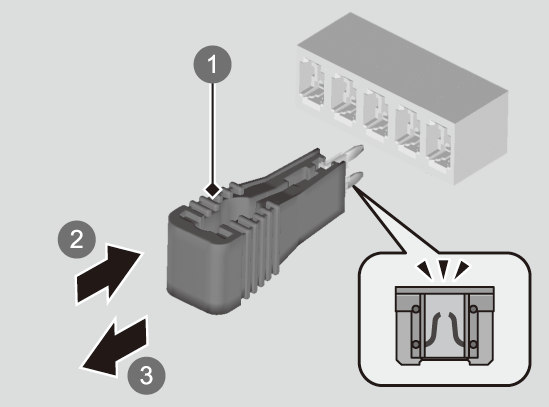 1
2
3