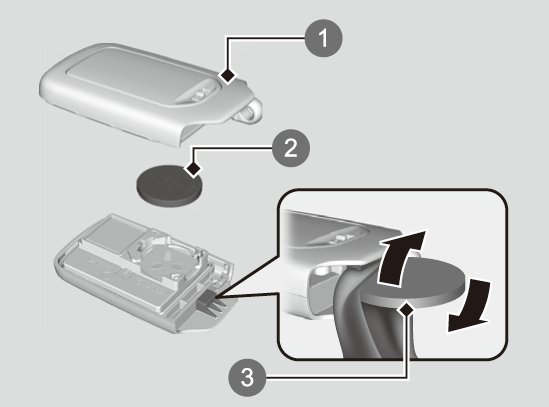 1
2
3