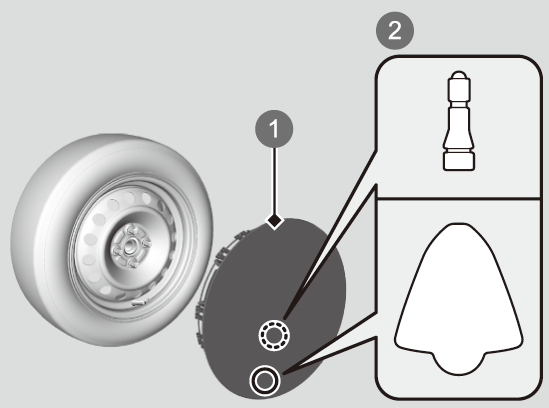 2

1