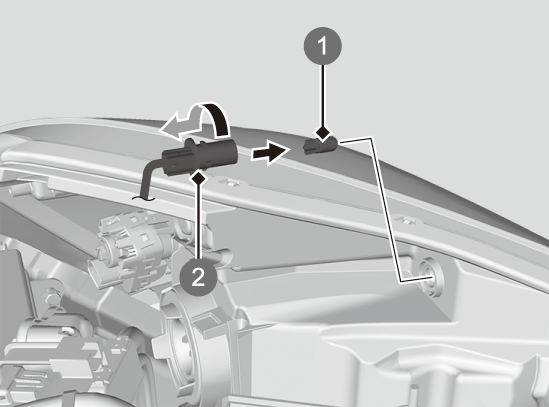 1
2