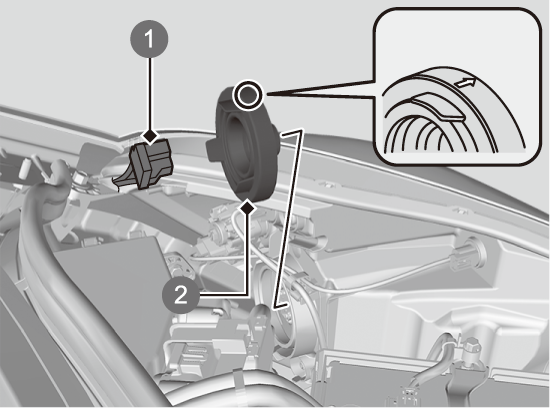 1
2