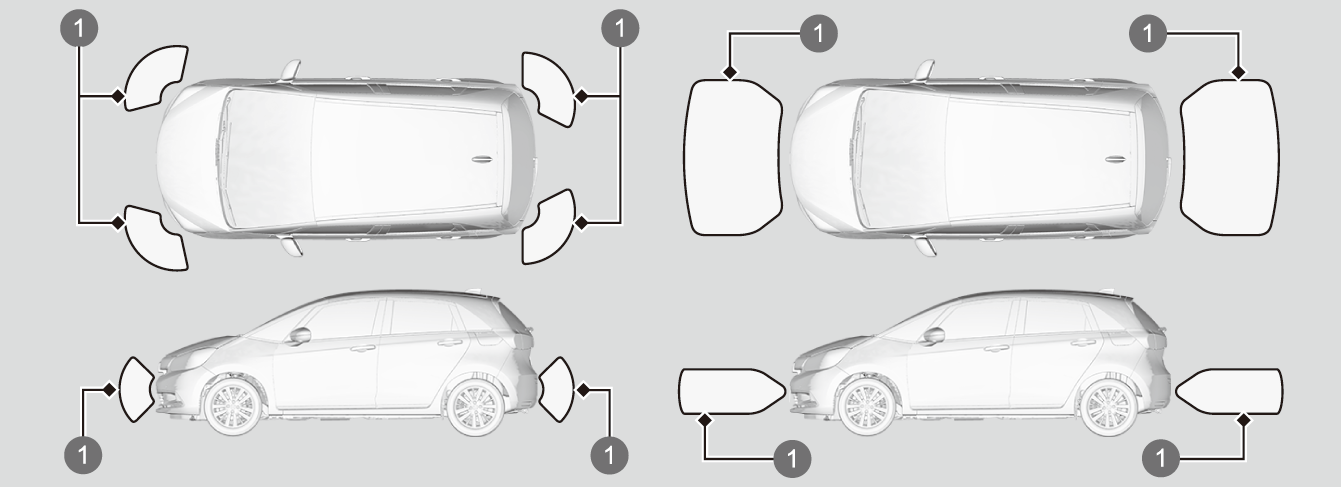 1
1
1
1
1
1
1
1