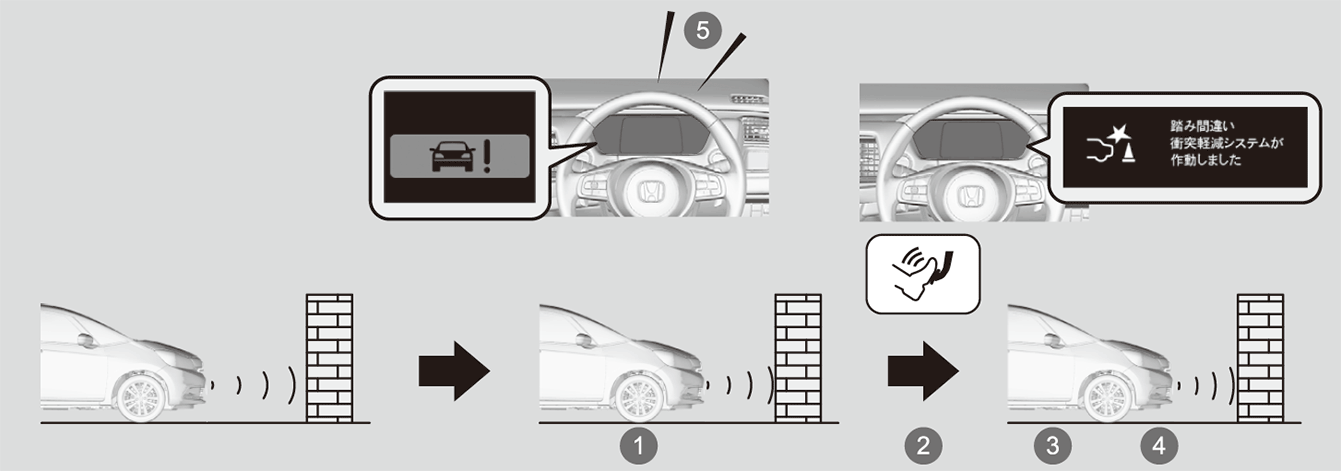 5

踏み間違い
衝突軽減システムが
作動しました

1

2

3

4