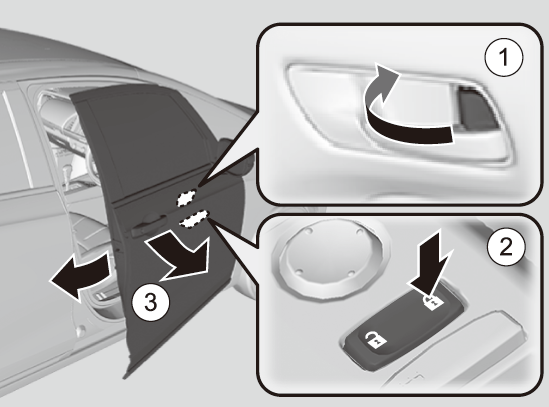 1
2
3