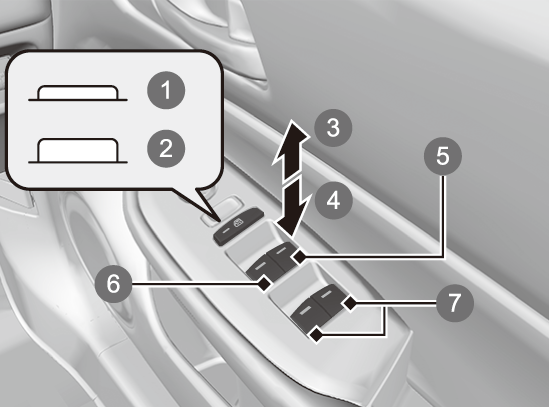 1
2
3
4
5
6
7