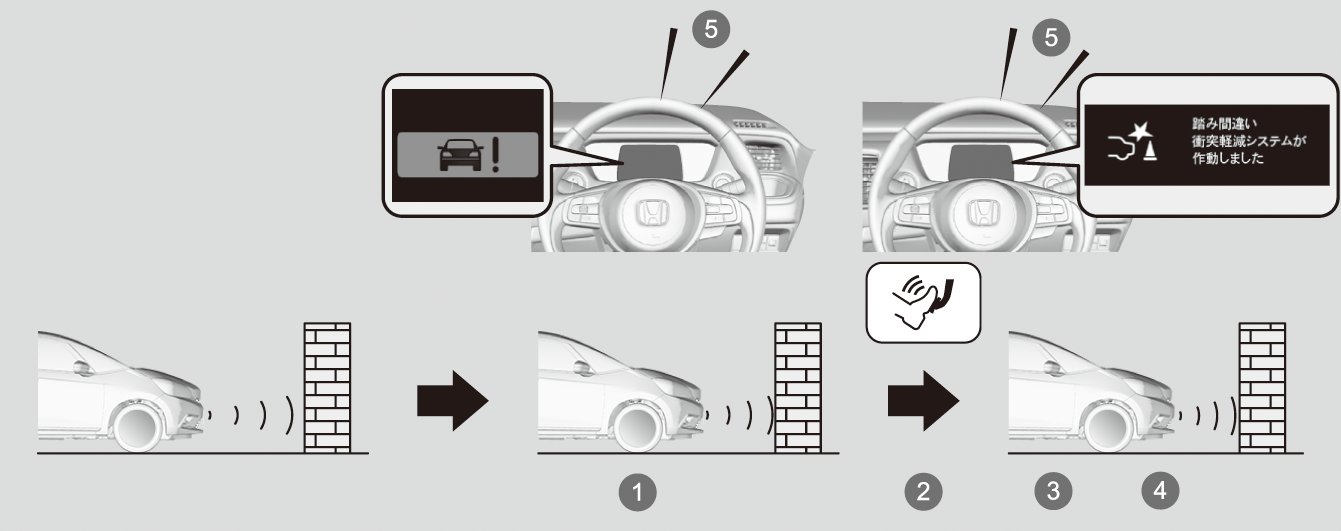 5

5

踏み間違い
衝突軽減システムが
作動しました

1

2

3

4