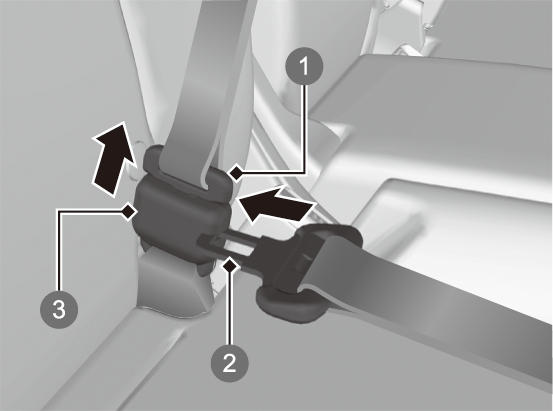 1
3
2