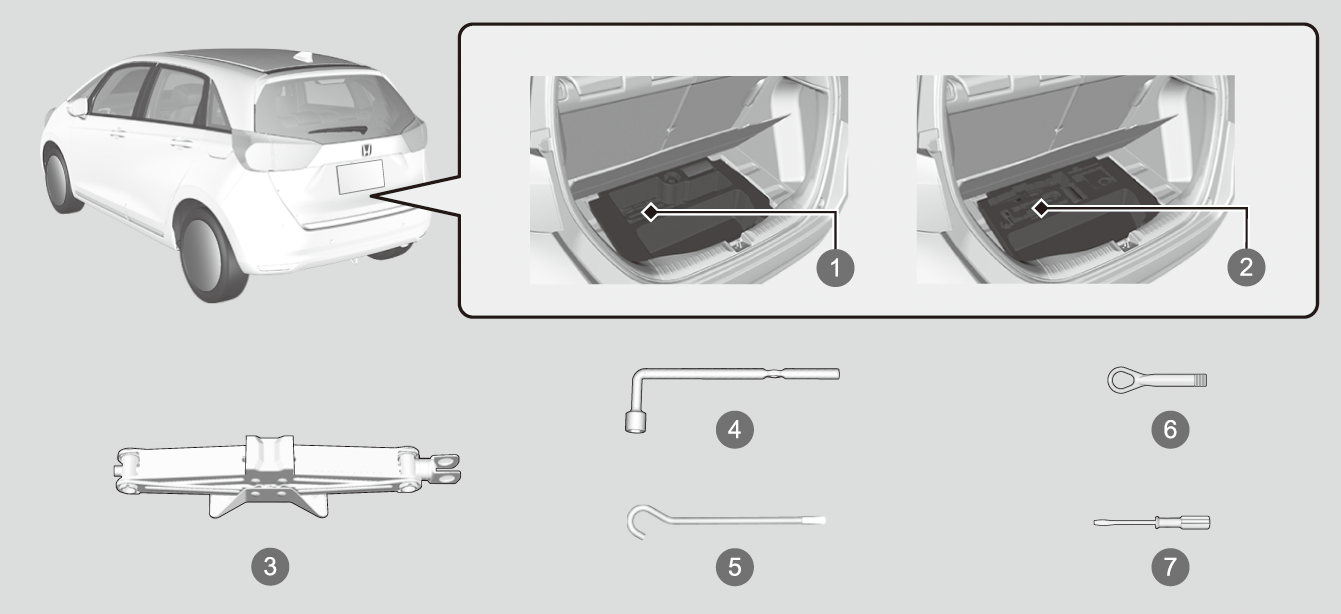 1
2
3
4
5
6
7